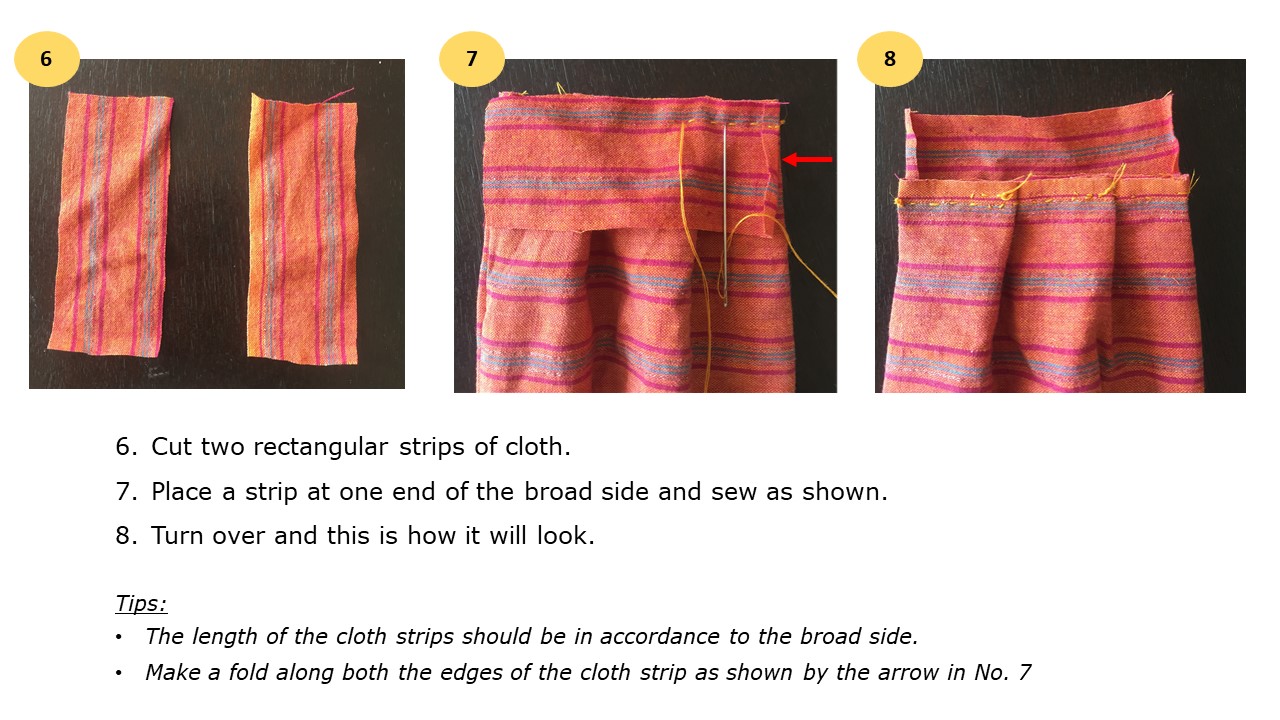 6

7

8

6. Cut two rectangular strips of cloth.

7. Place a strip at one end of the broad side and sew as shown.

8. Turn over and this is how it will look.

Tips:

• The length of the cloth strips should be in accordance to the broad side.

• Make a fold along both the edges of the cloth strip as shown by the arrow in No. 7