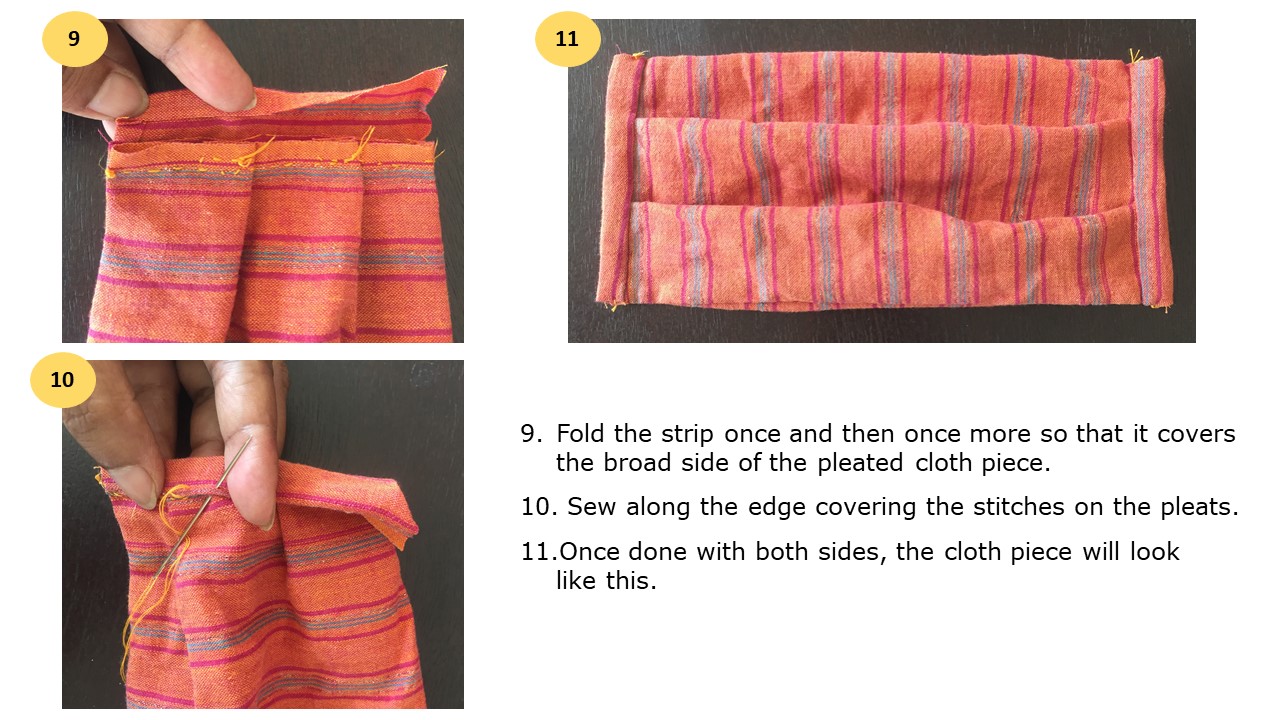 9

11

10

9. Fold the strip once and then once more so that it covers the broad side of the pleated cloth piece.

10. Sew along the edge covering the stitches on the pleats.

11.Once done with both sides, the cloth piece will look like this.